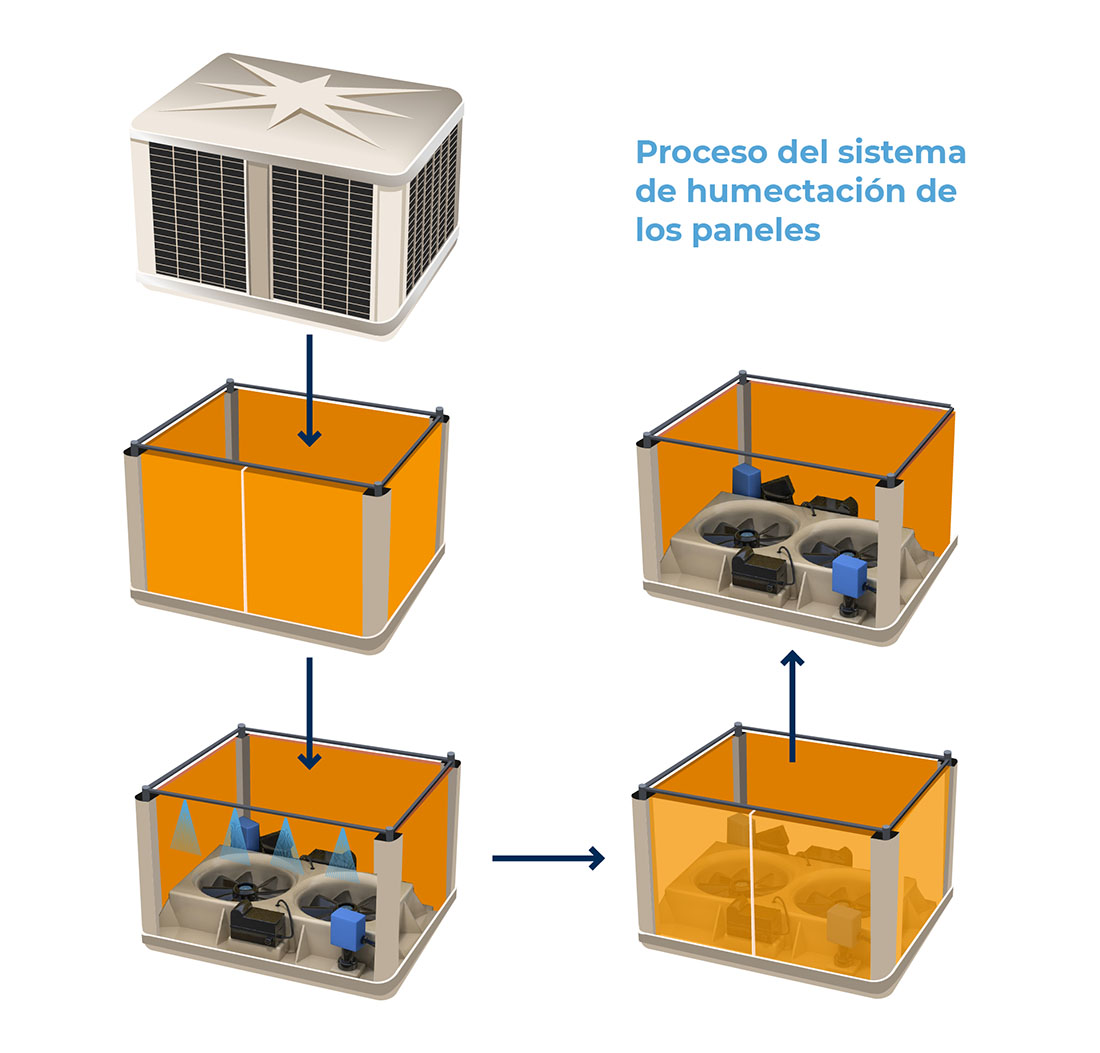 Proceso del sistema de humectación de los paneles